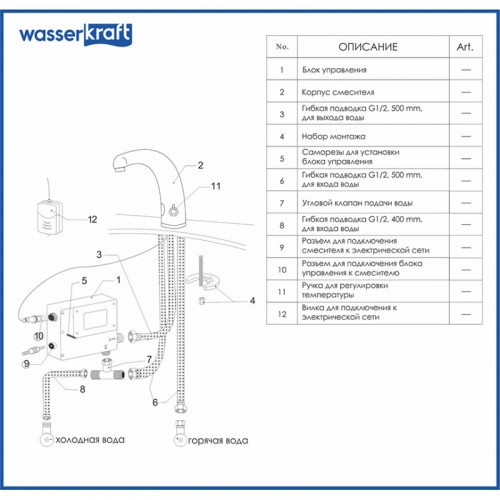 wasserkraft

| No. | ОПИСАНИЕ | Art. |
|---|---|---|
| 1 | Блок управления | — |
| 2 | Корпус смесителя | — |
| 3 | Гибкая подводка G1/2, 500 mm, для выхода воды | — |
| 4 | Набор монтажа | — |
| 5 | Саморезы для установки блока управления | — |
| 6 | Гибкая подводка G1/2, 500 mm, для входа воды | — |
| 7 | Угловой клапан подачи воды | — |
| 8 | Гибкая подводка G1/2, 400 mm, для входа воды | — |
| 9 | Разъем для подключения смесителя к электрической сети | — |
| 10 | Разъем для подключения блока управления к смесителю | — |
| 11 | Ручка для регулировки температуры | — |
| 12 | Вилка для подключения к электрической сети | — |

2
11
12
3
5
1
4
10
9
7
8
6
холодная вода
горячая вода