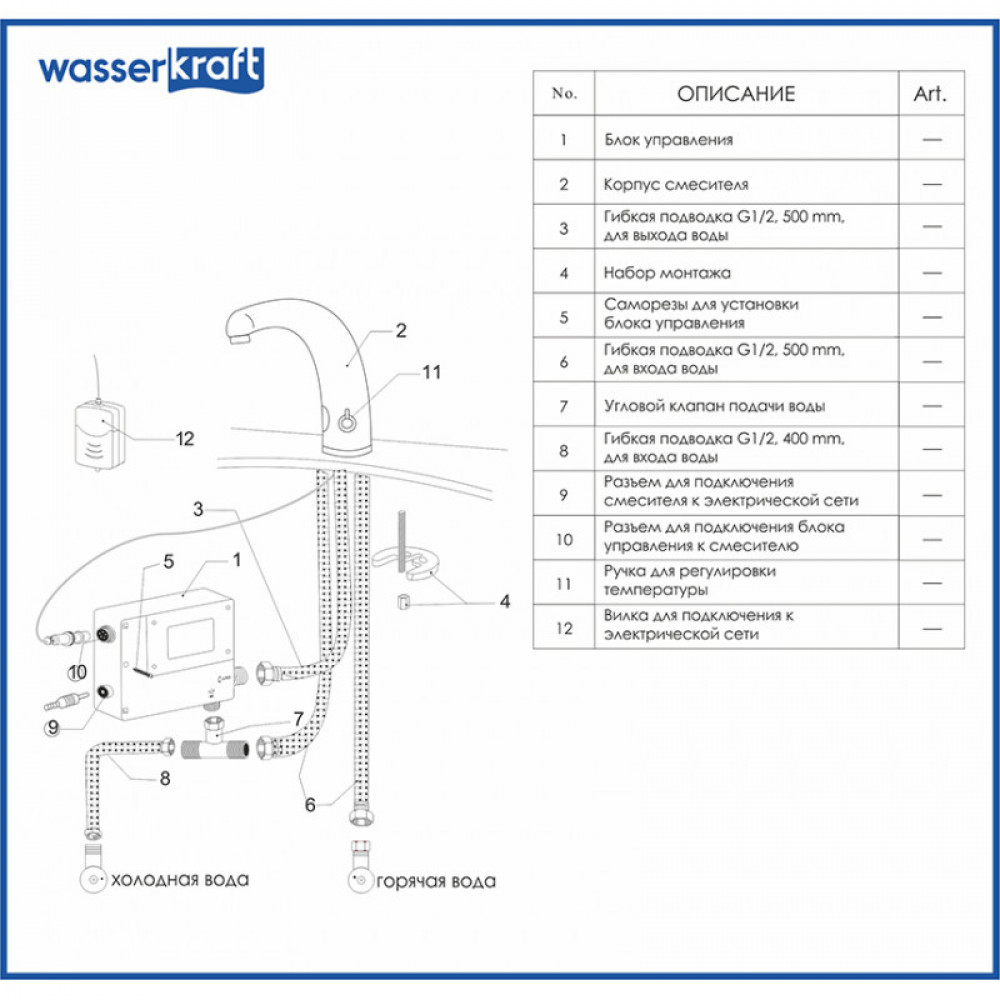 wasserkraft

| No. | ОПИСАНИЕ | Art. |
|---|---|---|
| 1 | Блок управления | — |
| 2 | Корпус смесителя | — |
| 3 | Гибкая подводка G1/2, 500 mm, для выхода воды | — |
| 4 | Набор монтажа | — |
| 5 | Саморезы для установки блока управления | — |
| 6 | Гибкая подводка G1/2, 500 mm, для входа воды | — |
| 7 | Угловой клапан подачи воды | — |
| 8 | Гибкая подводка G1/2, 400 mm, для входа воды | — |
| 9 | Разъем для подключения смесителя к электрической сети | — |
| 10 | Разъем для подключения блока управления к смесителю | — |
| 11 | Ручка для регулировки температуры | — |
| 12 | Вилка для подключения к электрической сети | — |

2
11
12
3
5
1
4
10
9
7
8
6
холодная вода
горячая вода