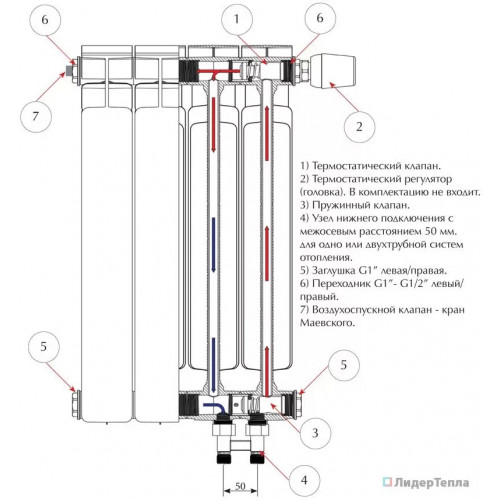 6
1
6
7
2
1) Термостатический клапан.
2) Термостатический регулятор (головка). В комплектацию не входит.
3) Пружинный клапан.
4) Узел нижнего подключения с межосевым расстоянием 50 мм. для одно или двухтрубной систем отопления.
5) Заглушка G1″ левая/правая.
6) Переходник G1″- G1/2″ левый/правый.
7) Воздухоспускной клапан - кран Маевского.
5
5
3
4
50
ЛидерТепла