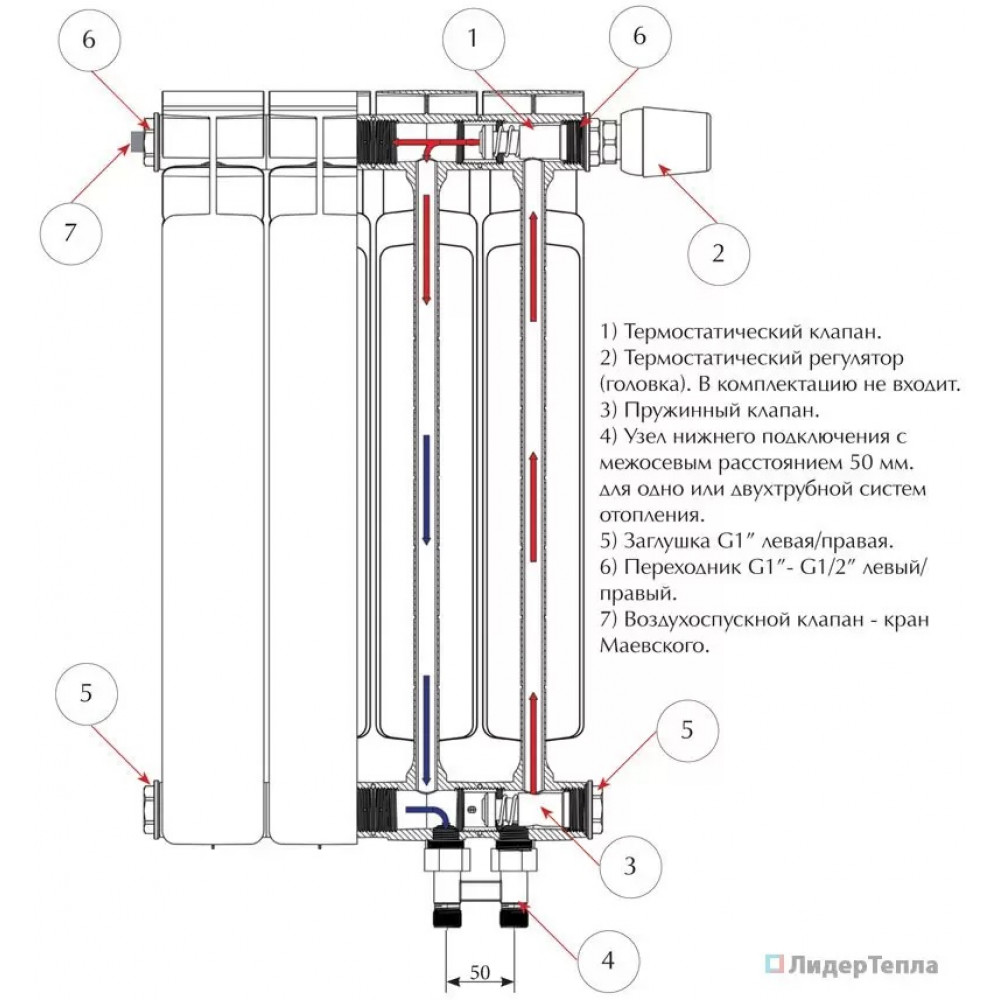 6

1

6

7

2

1) Термостатический клапан.
2) Термостатический регулятор (головка). В комплектацию не входит.
3) Пружинный клапан.
4) Узел нижнего подключения с межосевым расстоянием 50 мм. для одно или двухтрубной систем отопления.
5) Заглушка G1″ левая/правая.
6) Переходник G1″- G1/2″ левый/правый.
7) Воздухоспускной клапан - кран Маевского.

5

5

3

4

50

ЛидерТепла