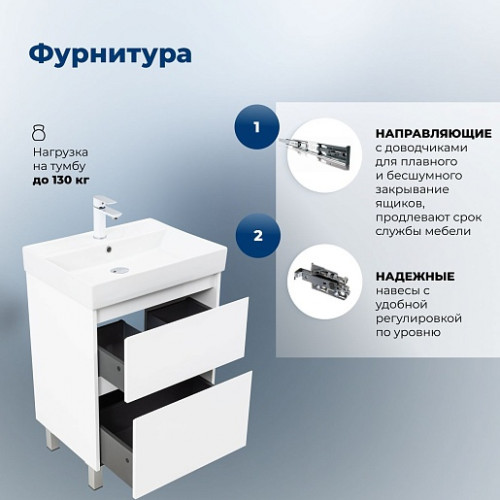 Фурнитура

Нагрузка на тумбу **до 130 кг**

1

**НАПРАВЛЯЮЩИЕ** с доводчиками для плавного и бесшумного закрывание ящиков, продлевают срок службы мебели

2

**НАДЕЖНЫЕ** навесы с удобной регулировкой по уровню