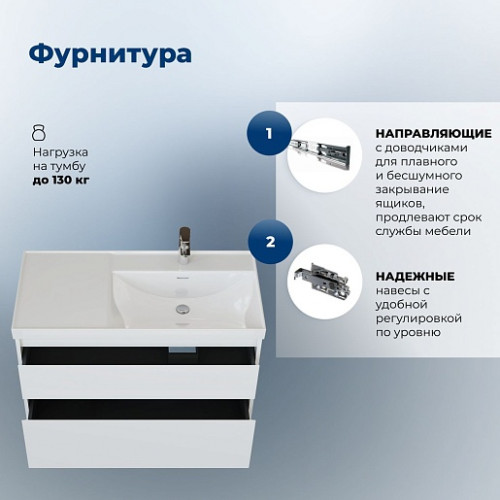 Фурнитура

Нагрузка на тумбу **до 130 кг**

1

**НАПРАВЛЯЮЩИЕ** с доводчиками для плавного и бесшумного закрывание ящиков, продлевают срок службы мебели

2

**НАДЕЖНЫЕ** навесы с удобной регулировкой по уровню