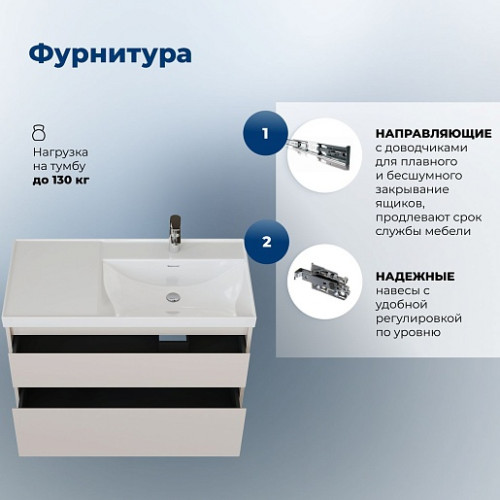 Фурнитура

Нагрузка на тумбу **до 130 кг**

1

**НАПРАВЛЯЮЩИЕ** с доводчиками для плавного и бесшумного закрывание ящиков, продлевают срок службы мебели

2

**НАДЕЖНЫЕ** навесы с удобной регулировкой по уровню