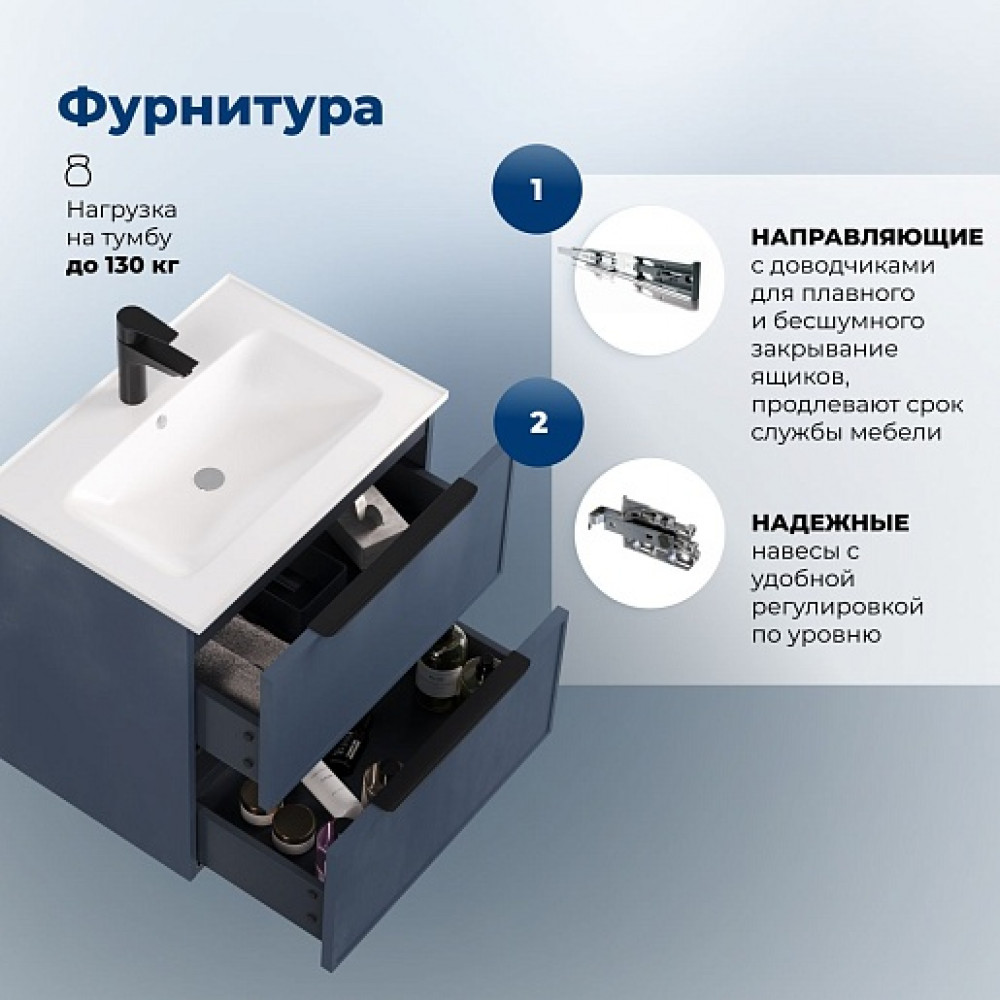 Фурнитура

Нагрузка на тумбу до 130 кг

1

НАПРАВЛЯЮЩИЕ с доводчиками для плавного и бесшумного закрывание ящиков, продлевают срок службы мебели

2

НАДЕЖНЫЕ навесы с удобной регулировкой по уровню