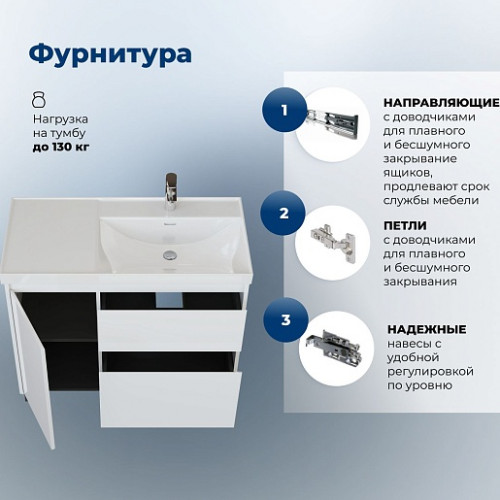 Фурнитура

Нагрузка на тумбу до 130 кг

1

НАПРАВЛЯЮЩИЕ с доводчиками для плавного и бесшумного закрывание ящиков, продлевают срок службы мебели

2

ПЕТЛИ с доводчиками для плавного и бесшумного закрывания

3

НАДЕЖНЫЕ навесы с удобной регулировкой по уровню