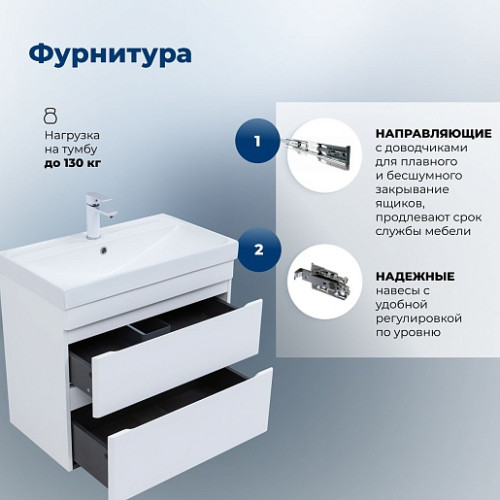 Фурнитура

Нагрузка на тумбу **до 130 кг**

1

**НАПРАВЛЯЮЩИЕ** с доводчиками для плавного и бесшумного закрывание ящиков, продлевают срок службы мебели

2

**НАДЕЖНЫЕ** навесы с удобной регулировкой по уровню