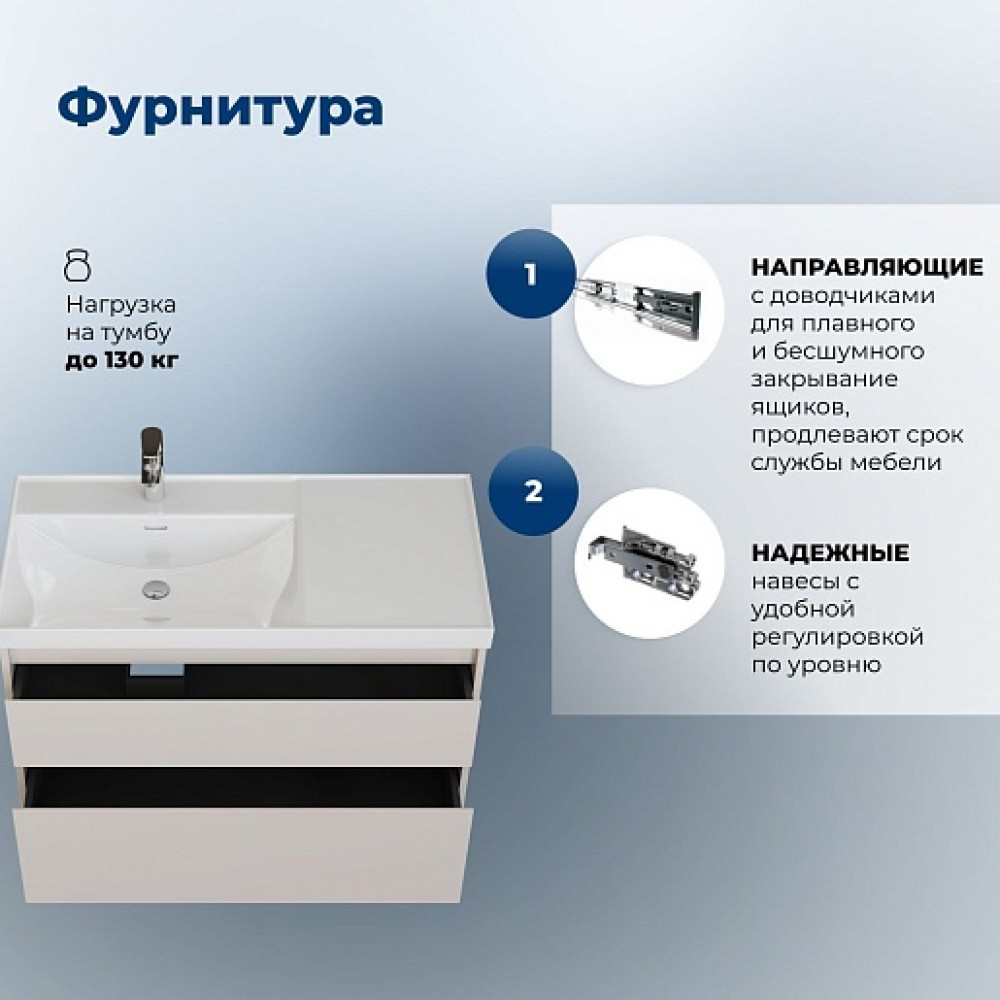 Фурнитура

Нагрузка на тумбу **до 130 кг**

1

**НАПРАВЛЯЮЩИЕ** с доводчиками для плавного и бесшумного закрывание ящиков, продлевают срок службы мебели

2

**НАДЕЖНЫЕ** навесы с удобной регулировкой по уровню