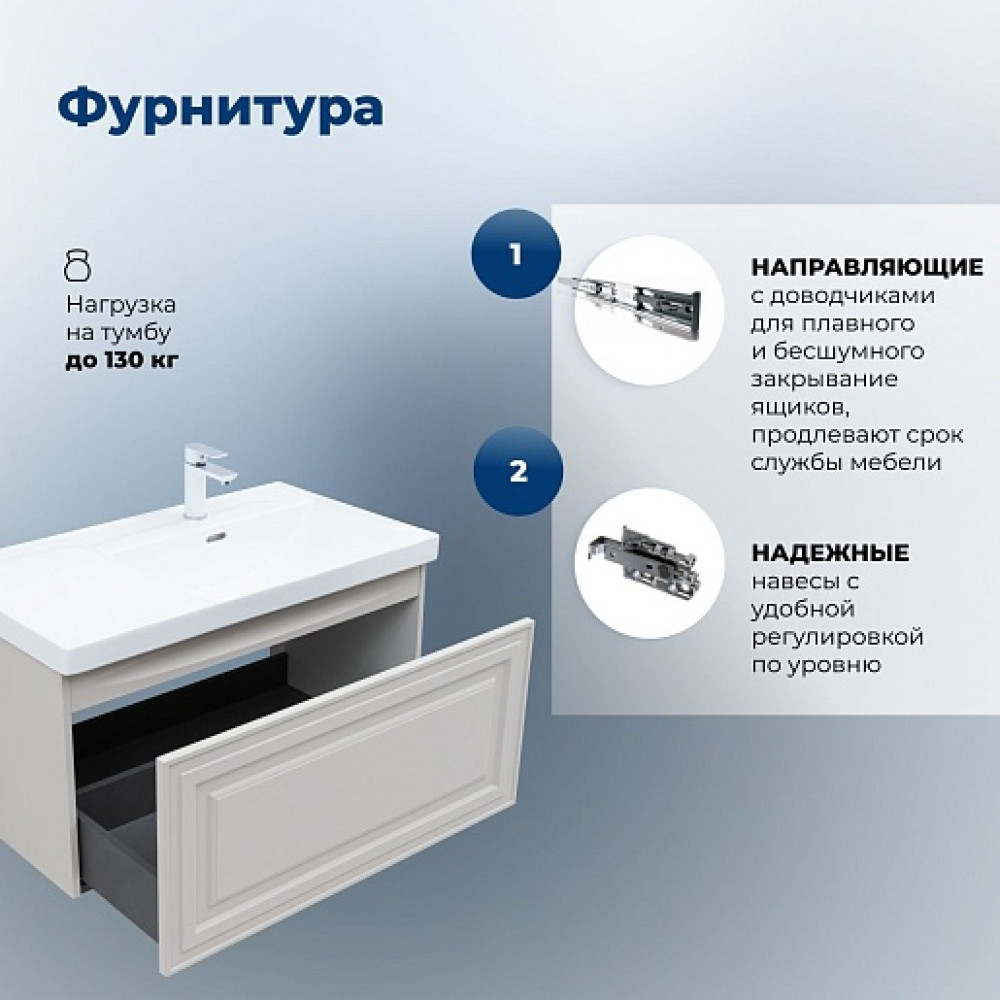 Фурнитура

Нагрузка на тумбу **до 130 кг**

1

**НАПРАВЛЯЮЩИЕ** с доводчиками для плавного и бесшумного закрывание ящиков, продлевают срок службы мебели

2

**НАДЕЖНЫЕ** навесы с удобной регулировкой по уровню