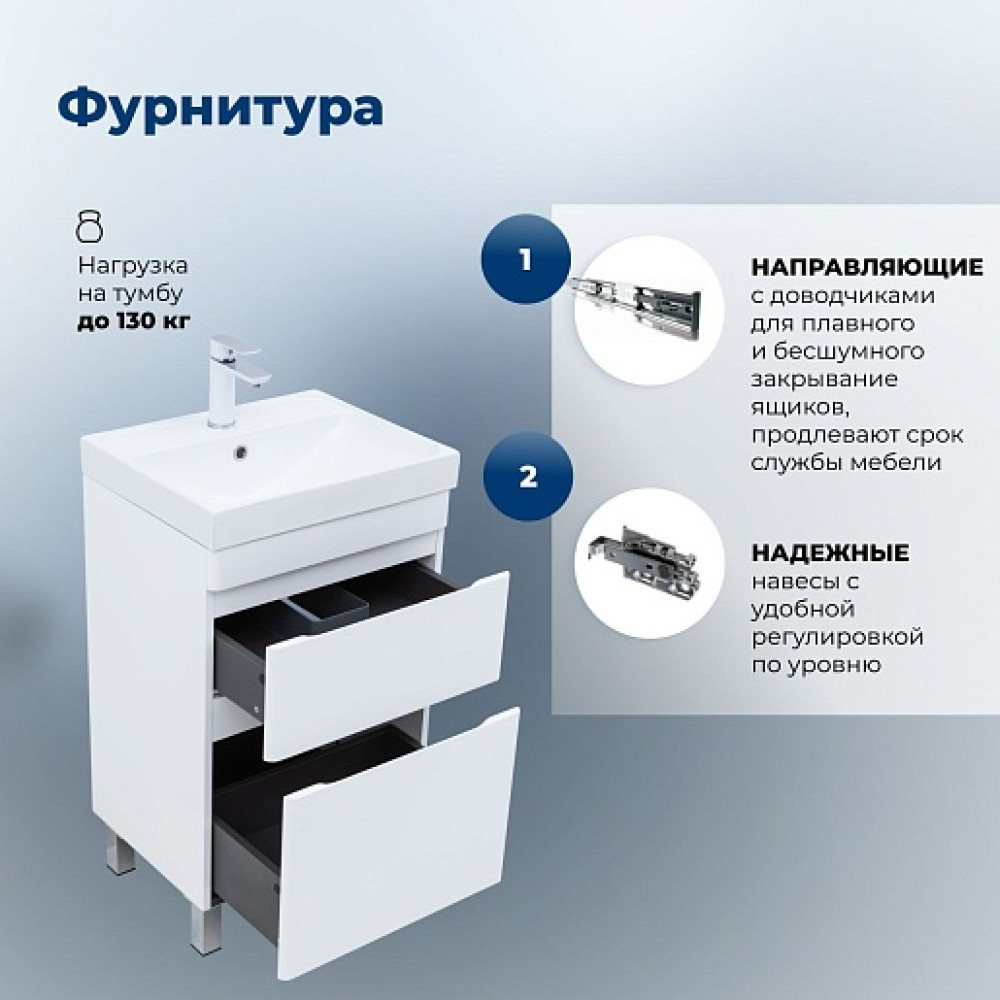 Фурнитура

Нагрузка на тумбу до 130 кг

1

НАПРАВЛЯЮЩИЕ с доводчиками для плавного и бесшумного закрывание ящиков, продлевают срок службы мебели

2

НАДЕЖНЫЕ навесы с удобной регулировкой по уровню